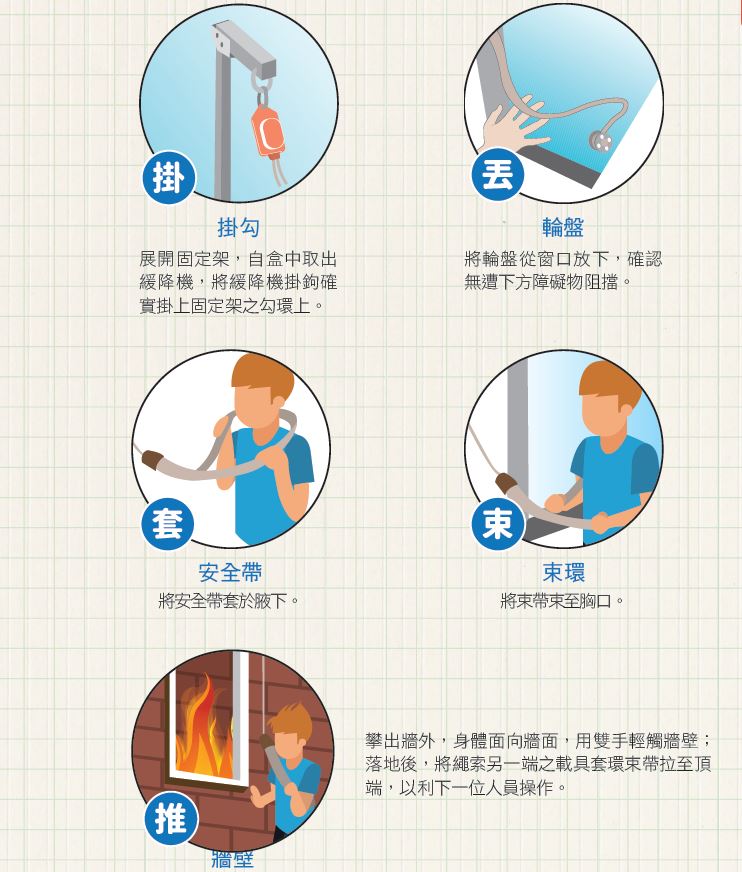 掛

掛勾

展開固定架，自盒中取出緩降機，將緩降機掛鉤確實掛上固定架之勾環上。

丟

輪盤

將輪盤從窗口放下，確認無遭下方障礙物阻擋。

套

安全帶

將安全帶套於腋下。

束

束環

將束帶束至胸口。

推

牆壁

攀出牆外，身體面向牆面，用雙手輕觸牆壁；落地後，將繩索另一端之載具套環束帶拉至頂端，以利下一位人員操作。