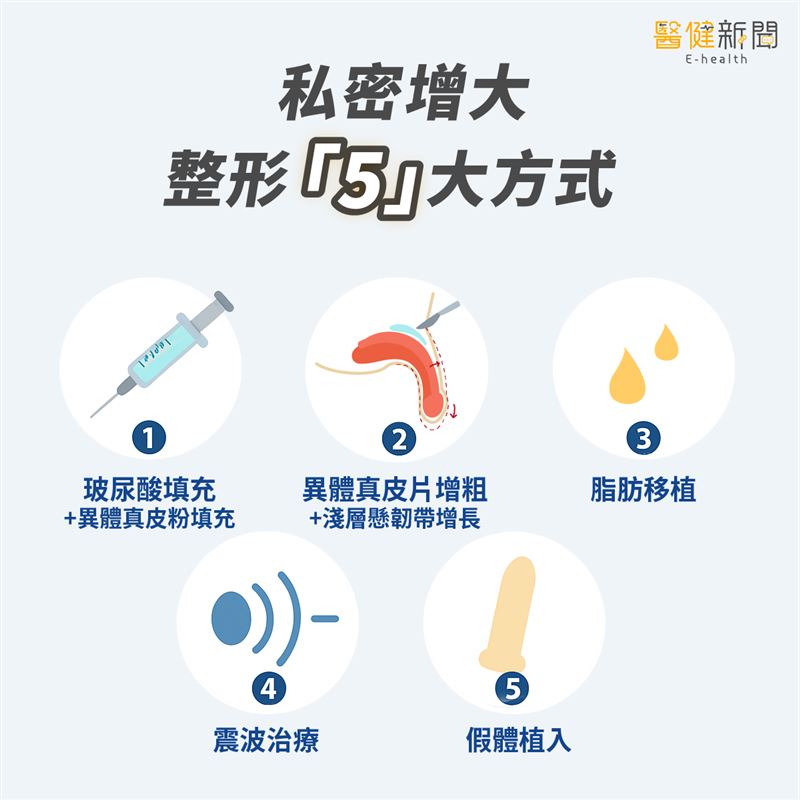 醫健新聞
E-health

私密增大
整形「5」大方式

1
玻尿酸填充
+異體真皮粉填充

2
異體真皮片增粗
+淺層懸韌帶增長

3
脂肪移植

4
震波治療

5
假體植入