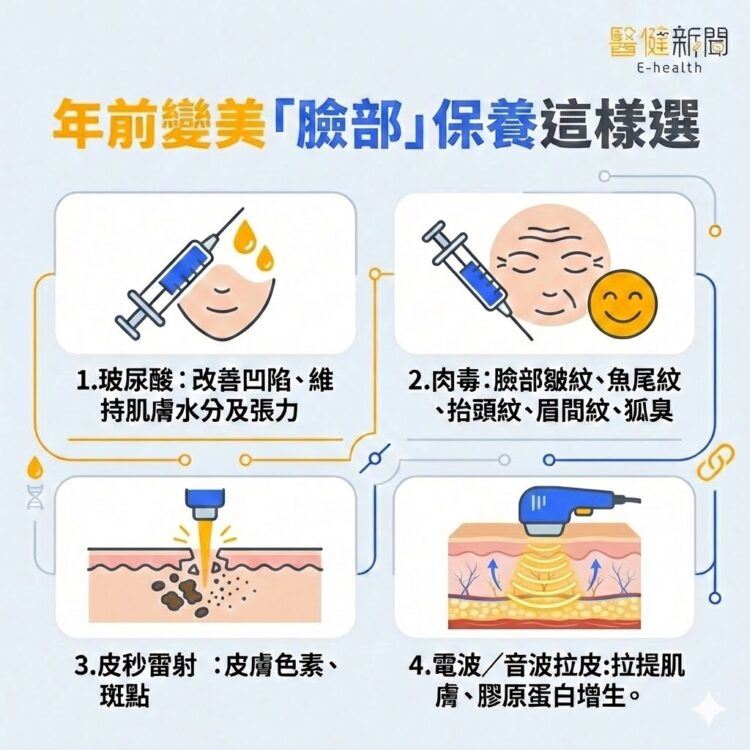 醫健新聞
E-health

年前變美「臉部」保養這樣選

1.玻尿酸：改善凹陷、維持肌膚水分及張力

2.肉毒：臉部皺紋、魚尾紋、抬頭紋、眉間紋、狐臭

3.皮秒雷射 ：皮膚色素、斑點

4.電波／音波拉皮:拉提肌膚、膠原蛋白增生。