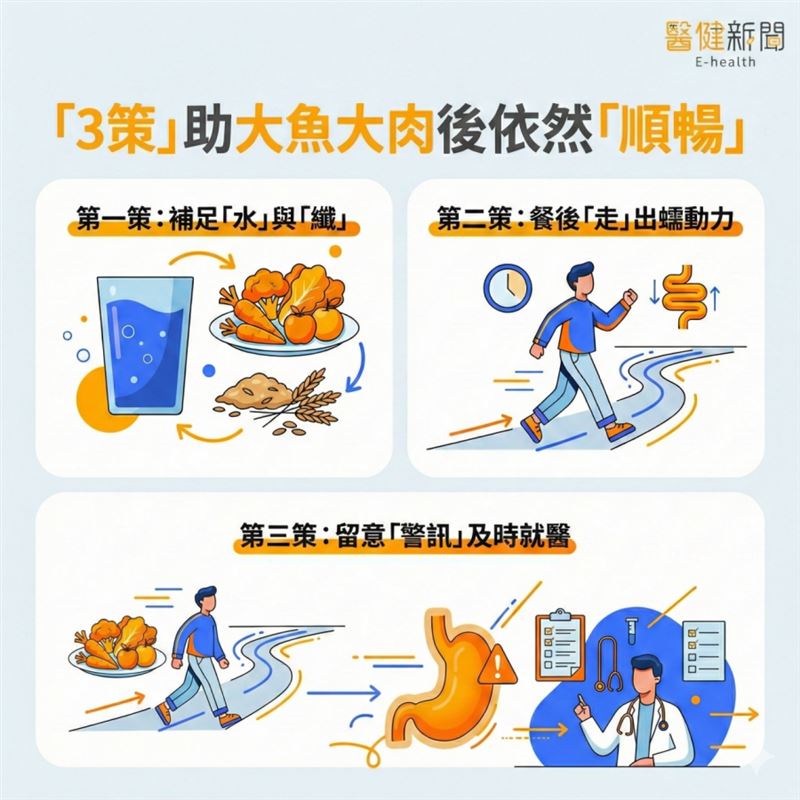 醫健新聞
E-health

「3策」助大魚大肉後依然「順暢」

第一策：補足「水」與「纖」

第二策：餐後「走」出蠕動力

第三策：留意「警訊」及時就醫