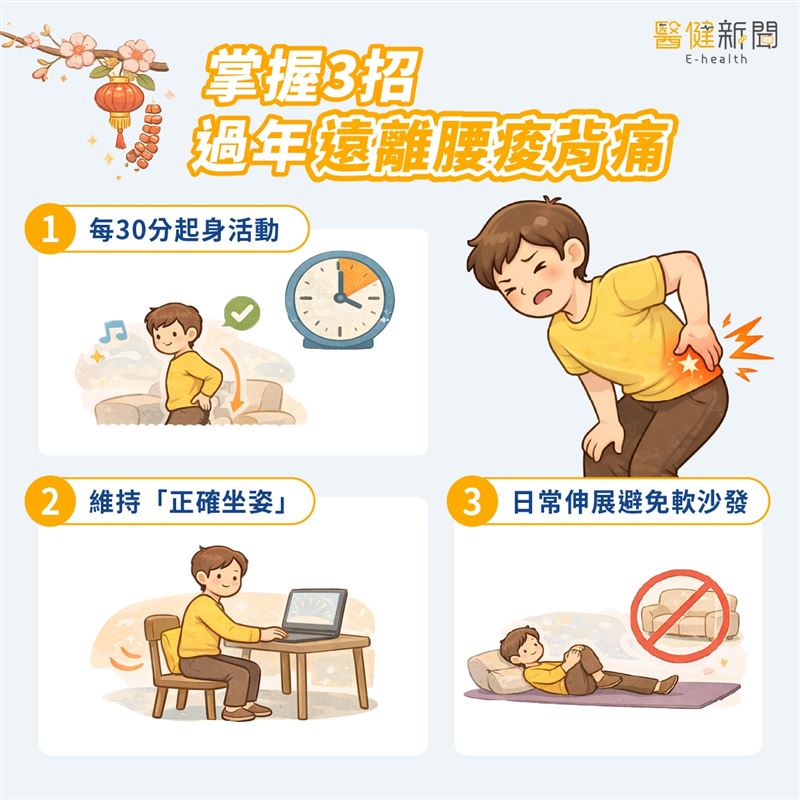 醫健新聞
E-health

掌握3招
過年遠離腰痠背痛

1 每30分起身活動

2 維持「正確坐姿」

3 日常伸展避免軟沙發