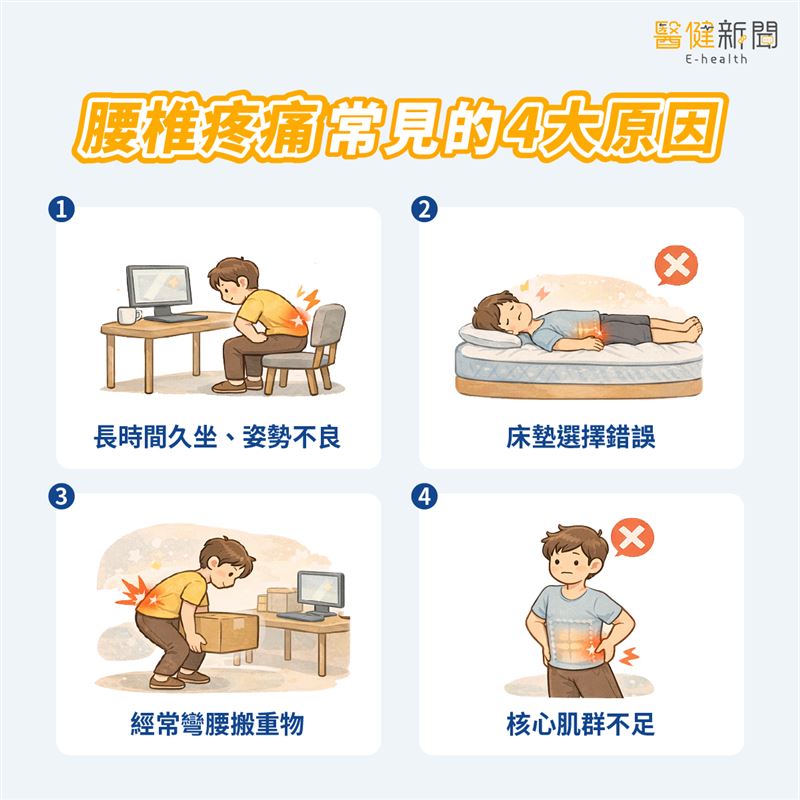 醫健新聞
E-health

腰椎疼痛常見的4大原因

1
長時間久坐、姿勢不良

2
床墊選擇錯誤

3
經常彎腰搬重物

4
核心肌群不足