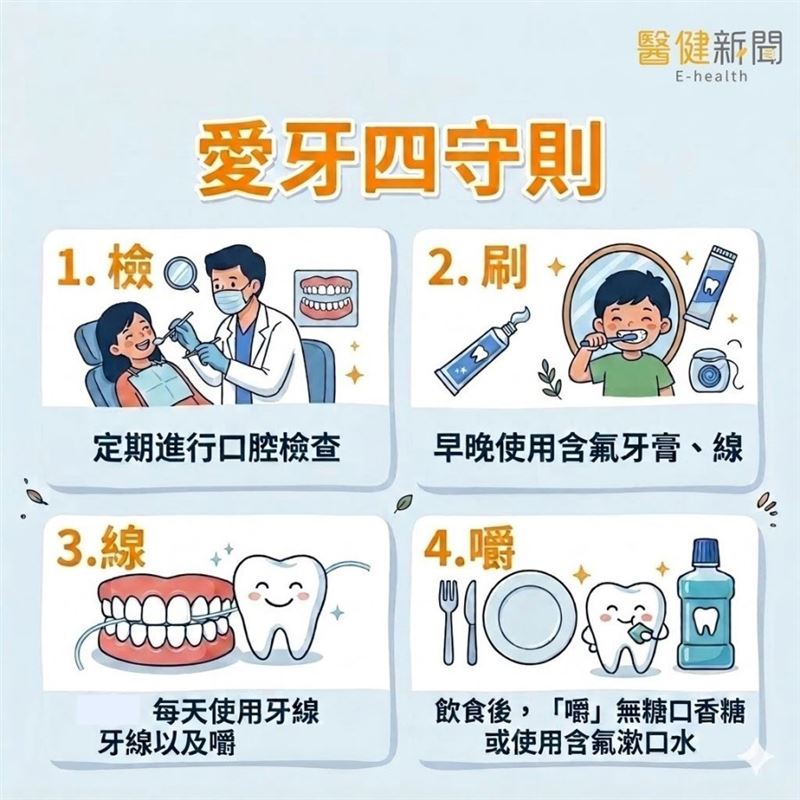 醫健新聞
E-health

愛牙四守則

1. 檢
定期進行口腔檢查

2. 刷
早晚使用含氟牙膏、線

3.線
每天使用牙線
牙線以及嚼

4.嚼
飲食後，「嚼」無糖口香糖
或使用含氟漱口水