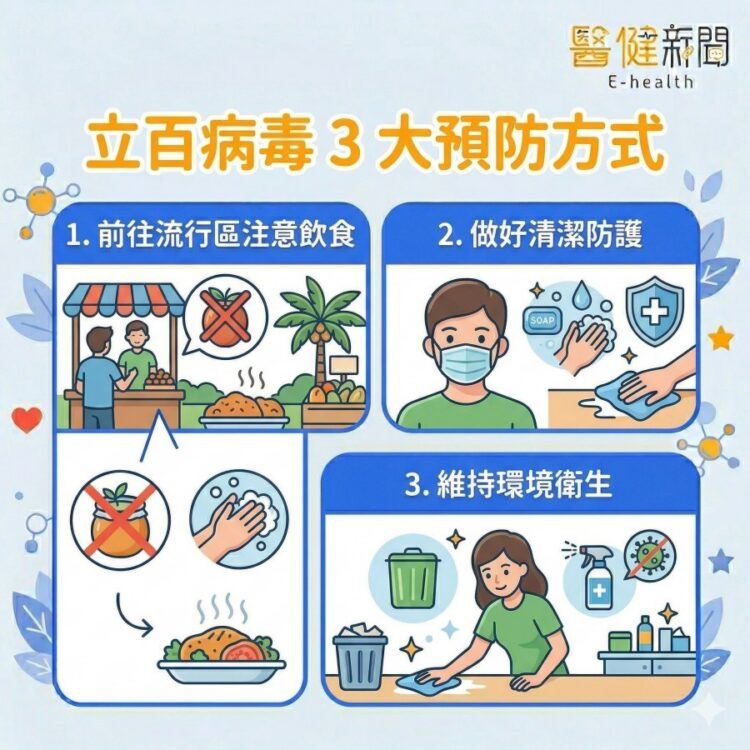 醫健新聞
E-health

立百病毒 3 大預防方式

1. 前往流行區注意飲食

2. 做好清潔防護

SOAP

3. 維持環境衛生