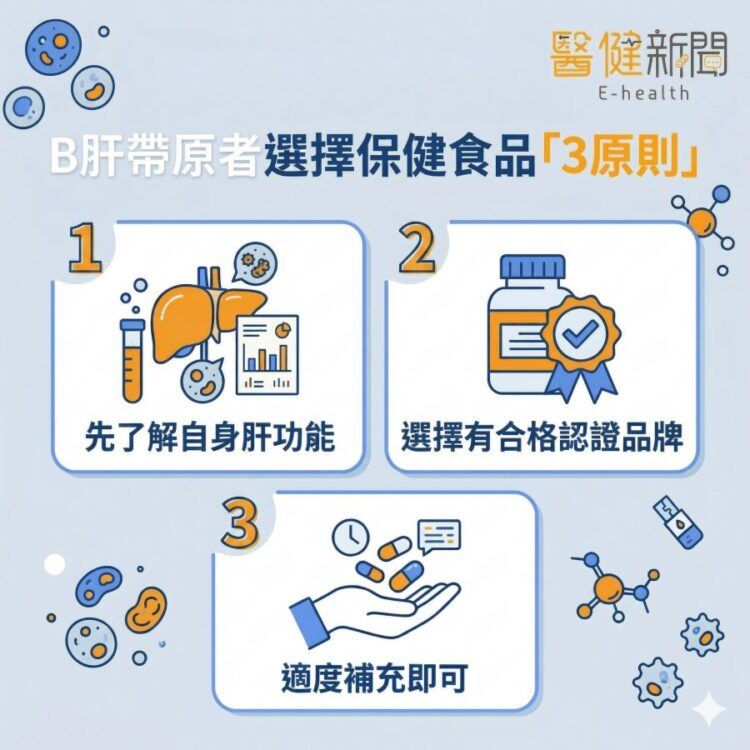 醫健新聞
E-health

B肝帶原者選擇保健食品「3原則」

1
先了解自身肝功能

2
選擇有合格認證品牌

3
適度補充即可