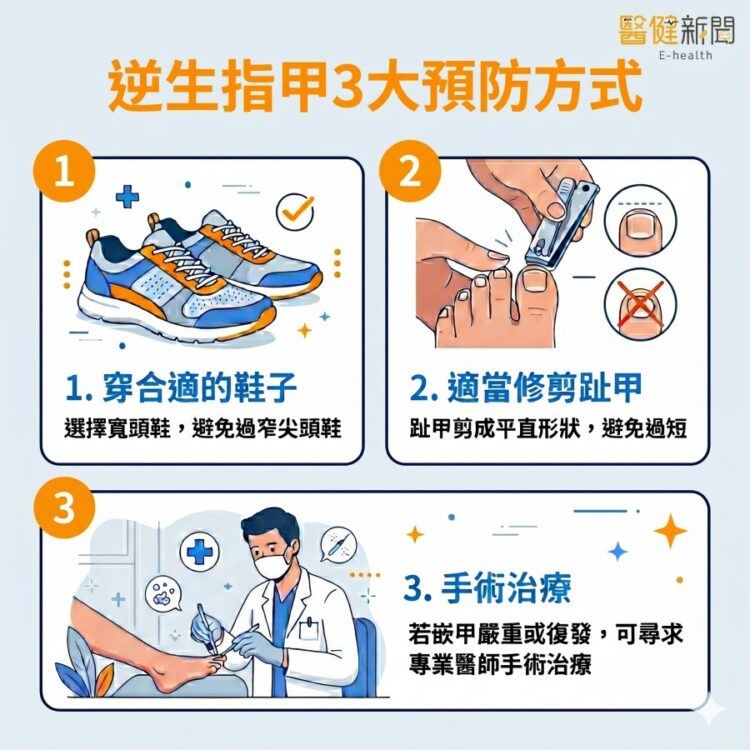 醫健新聞
E-health

逆生指甲3大預防方式

1

1. 穿合適的鞋子
選擇寬頭鞋，避免過窄尖頭鞋

2

2. 適當修剪趾甲
趾甲剪成平直形狀，避免過短

3

3. 手術治療
若嵌甲嚴重或復發，可尋求專業醫師手術治療