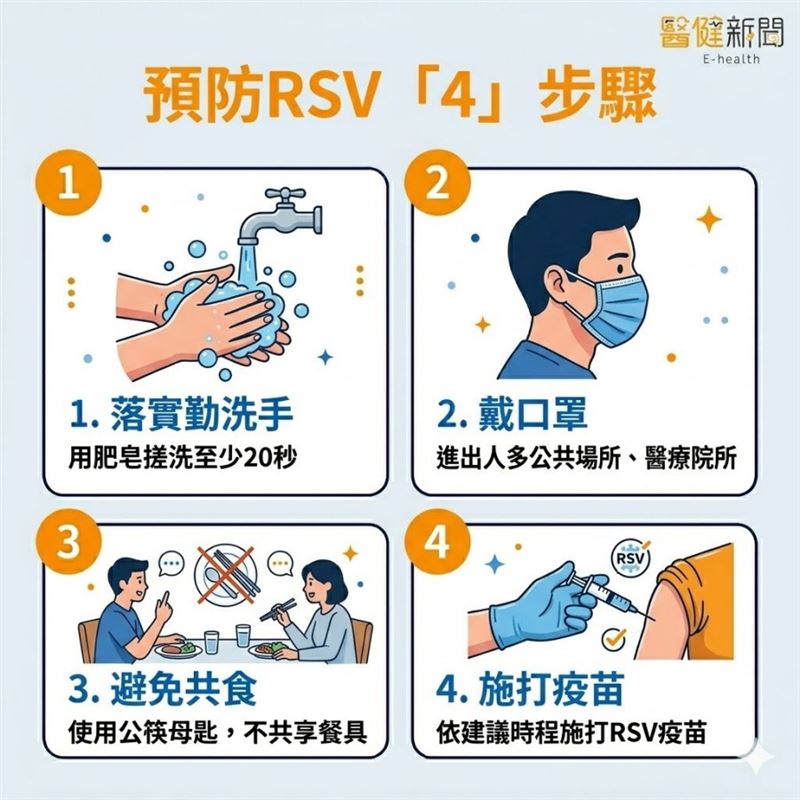 醫健新聞
E-health

預防RSV「4」步驟

1

1. 落實勤洗手
用肥皂搓洗至少20秒

2

2. 戴口罩
進出人多公共場所、醫療院所

3

3. 避免共食
使用公筷母匙，不共享餐具

4

RSV

4. 施打疫苗
依建議時程施打RSV疫苗